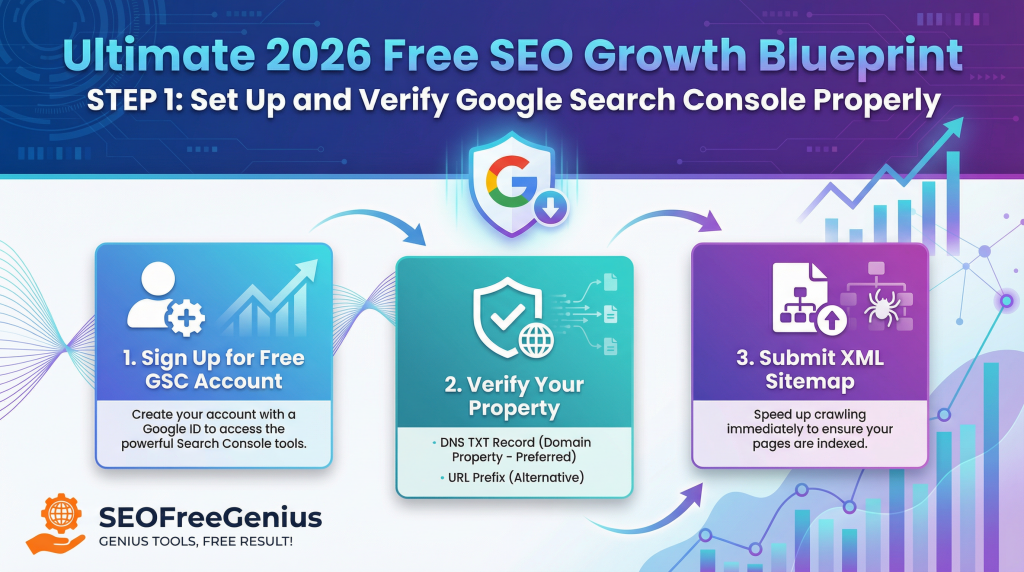 Ultimate 2026 Free SEO Growth Blueprint
STEP 1: Set Up and Verify Google Search Console Properly

1. Sign Up for Free GSC Account
Create your account with a Google ID to access the powerful Search Console tools.

2. Verify Your Property
• DNS TXT Record (Domain Property - Preferred)
• URL Prefix (Alternative)

3. Submit XML Sitemap
Speed up crawling immediately to ensure your pages are indexed.

SEOFreeGenius
GENIUS TOOLS, FREE RESULT!